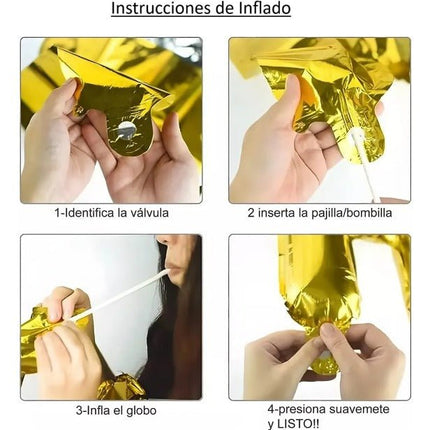 Instrucciones de Inflado

1-Identifica la válvula

2 inserta la pajilla/bombilla

3-Infla el globo

4-presiona suavemete y LISTO!!