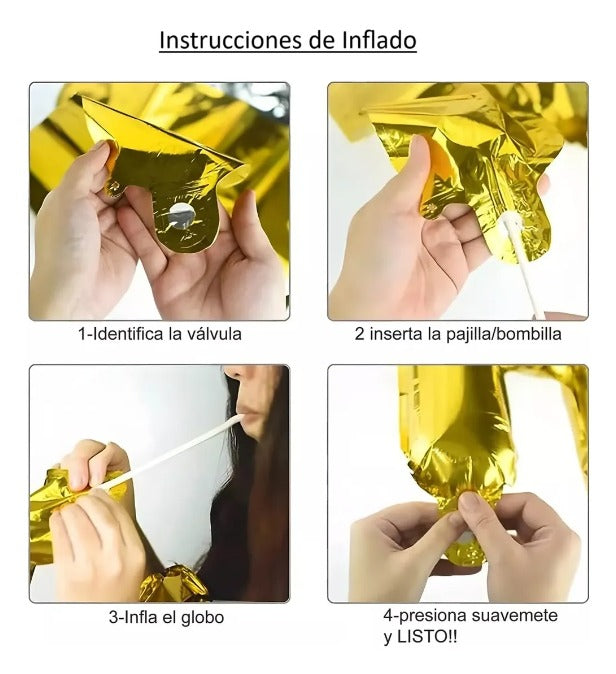 Instrucciones de Inflado

1-Identifica la válvula

2 inserta la pajilla/bombilla

3-Infla el globo

4-presiona suavemete y LISTO!!